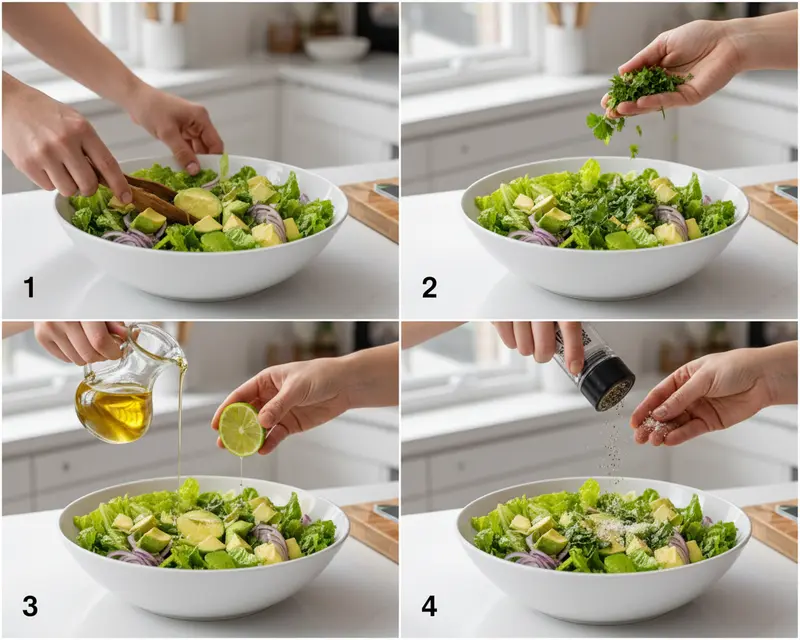 1

2

3

4