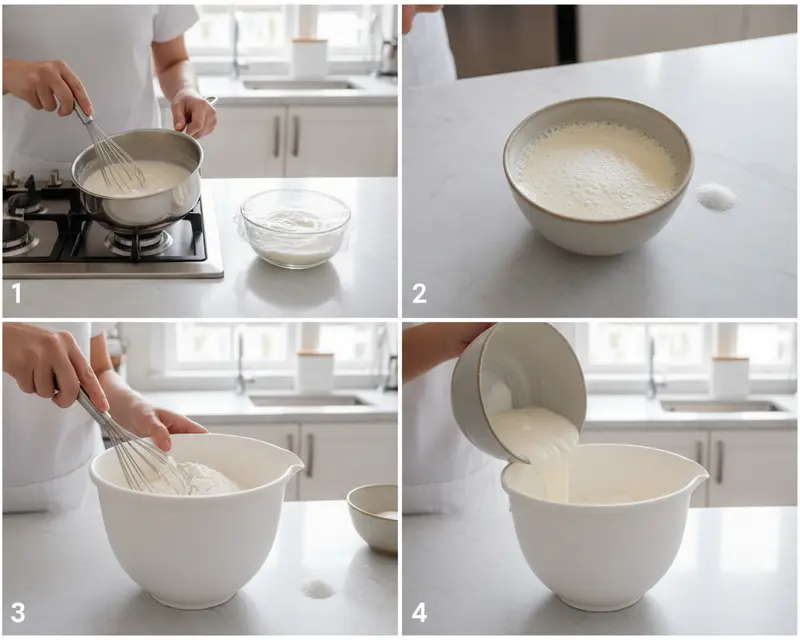 1
2
3
4