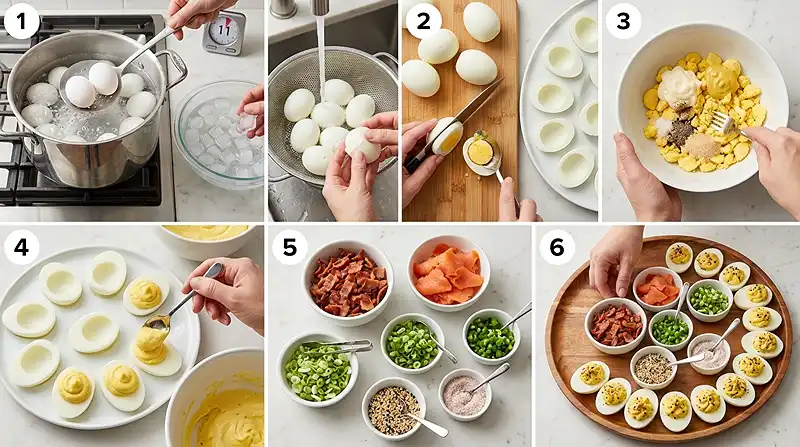 1
2
3
4
5
6