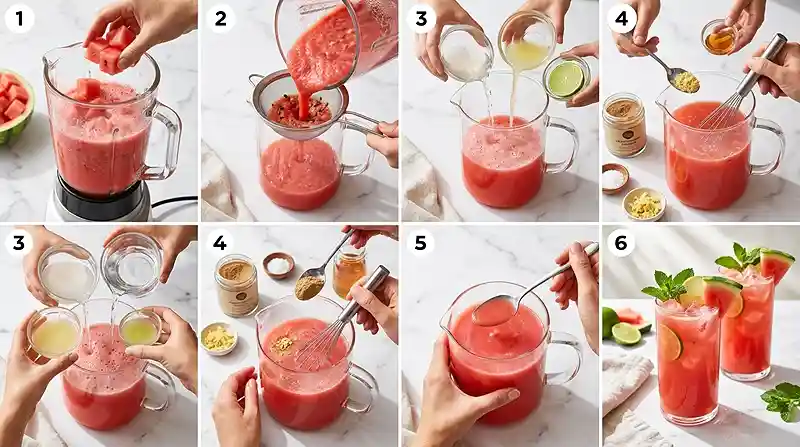 1

2

3

4

3

4

5

6