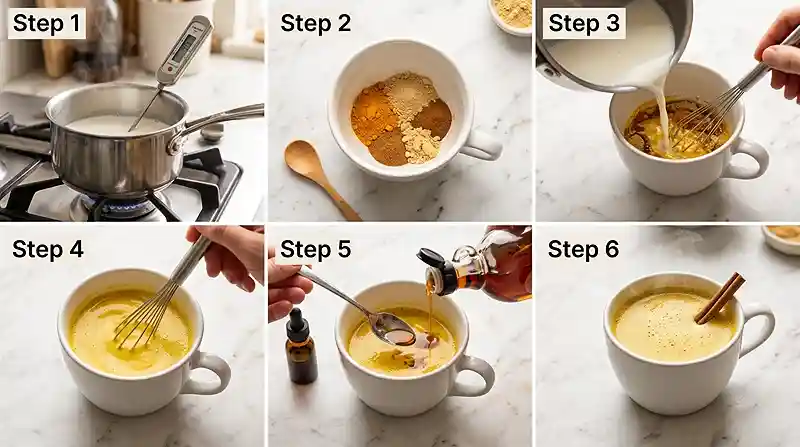 Step 1

Step 2

Step 3

Step 4

Step 5

Step 6