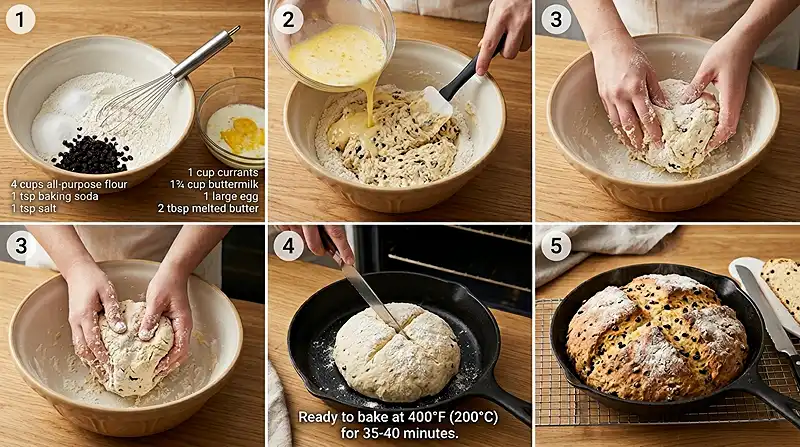 1

4 cups all-purpose flour
1 tsp baking soda
1 tsp salt

1 cup currants
1¾ cup buttermilk
1 large egg
2 tbsp melted butter

2

3

3

4

Ready to bake at 400°F (200°C) for 35-40 minutes.

5