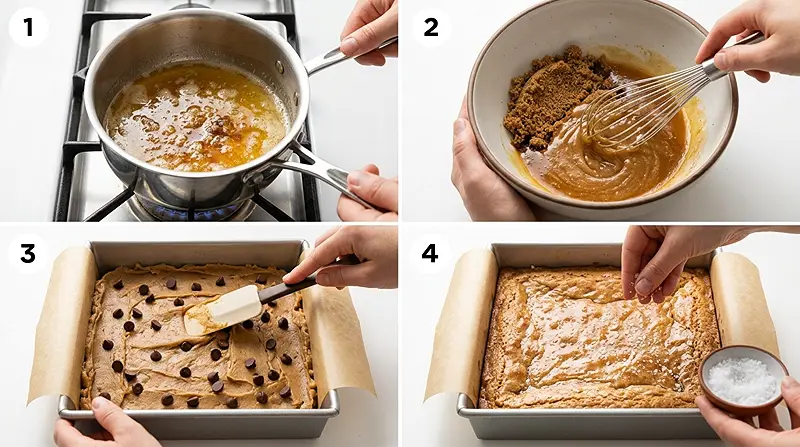 1

2

3

4